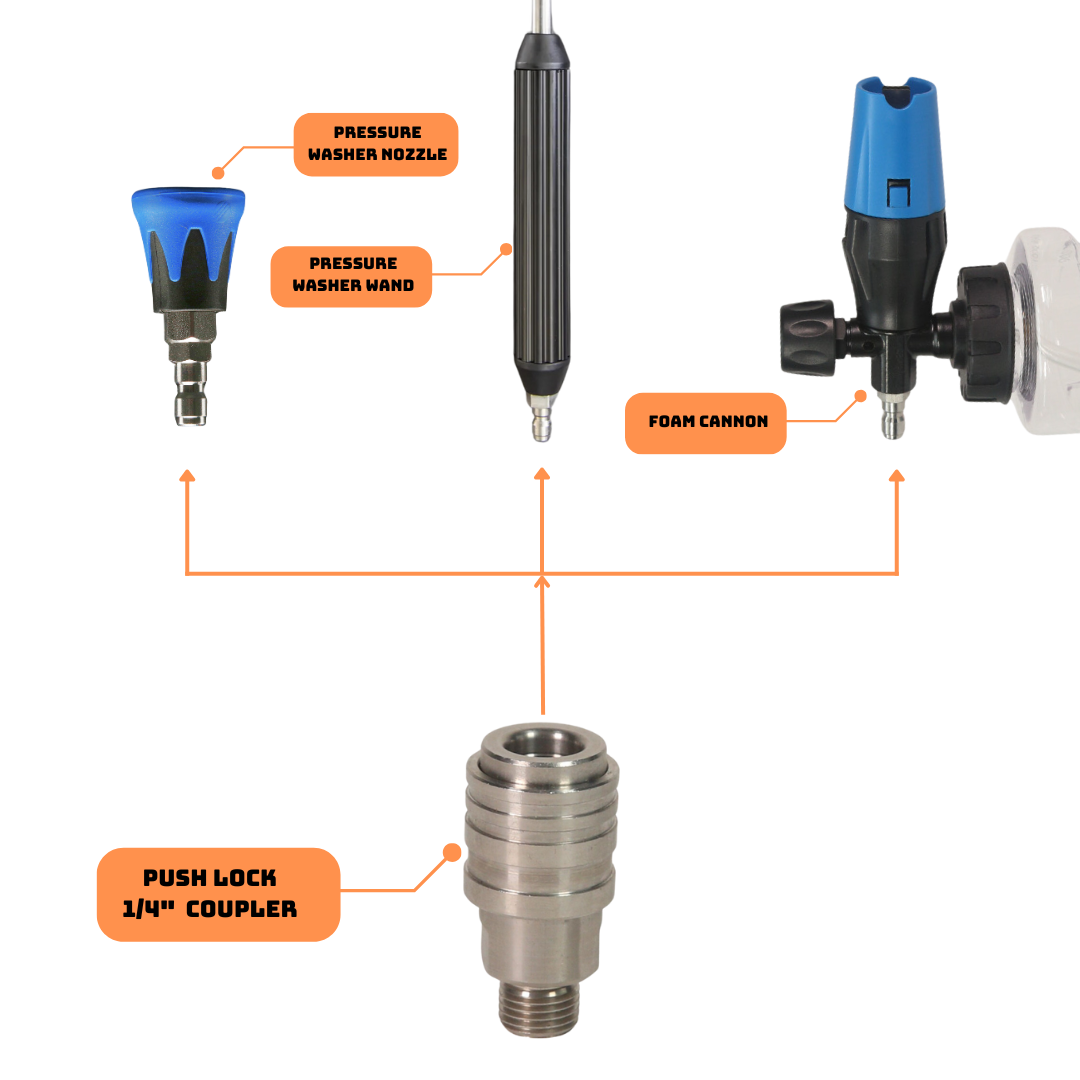 PRESSURE WASHER NOZZLE

PRESSURE WASHER WAND

FOAM CANNON

PUSH LOCK 1/4" COUPLER